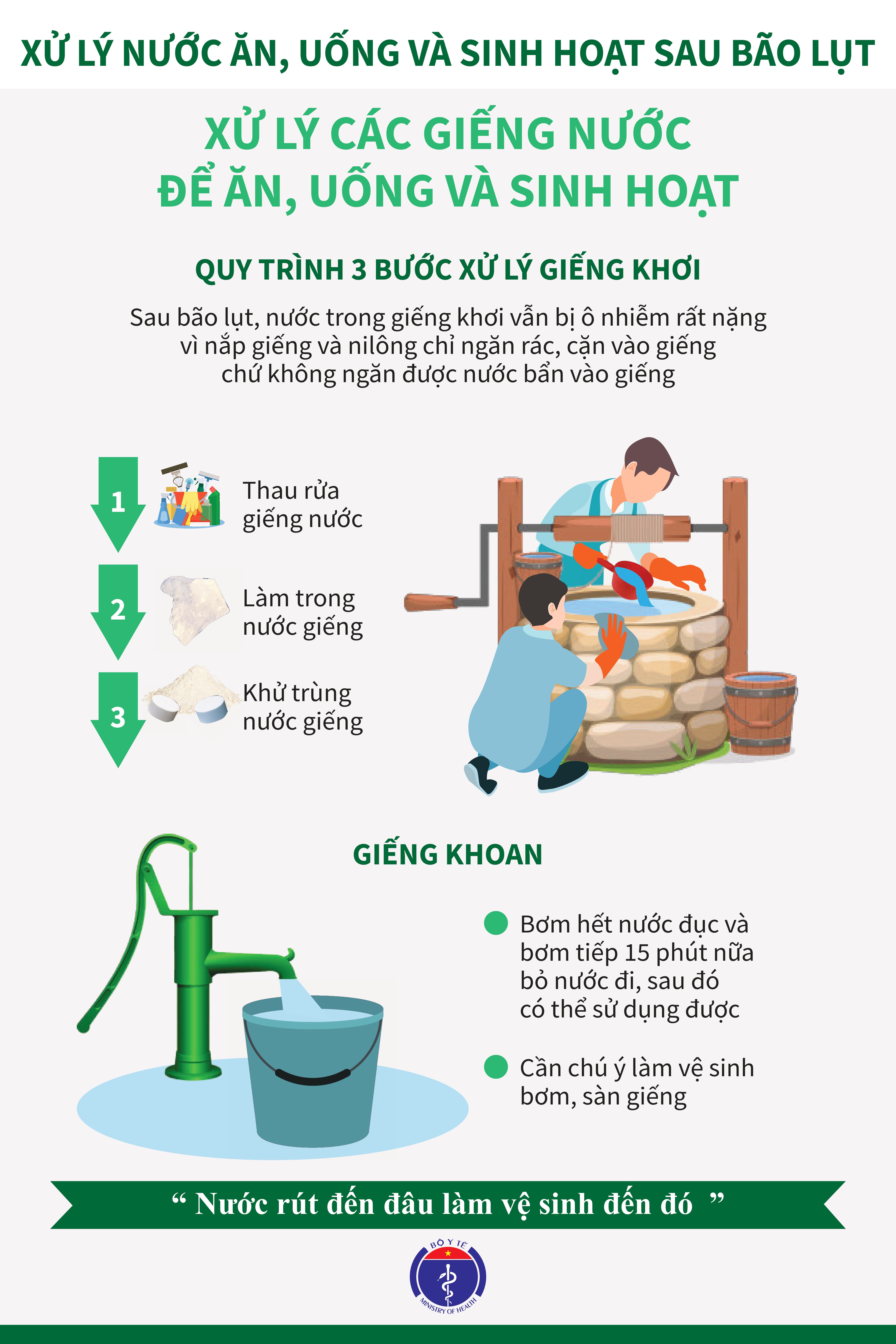 XỬ LÝ NƯỚC ĂN, UỐNG VÀ SINH HOẠT SAU BÃO LỤT

XỬ LÝ CÁC GIẾNG NƯỚC ĐỂ ĂN, UỐNG VÀ SINH HOẠT

QUY TRÌNH 3 BƯỚC XỬ LÝ GIẾNG KHƠI

Sau bão lụt, nước trong giếng khơi vẫn bị ô nhiễm rất nặng vì nắp giếng và nilông chỉ ngăn rác, cặn vào giếng chứ không ngăn được nước bẩn vào giếng

1 Thau rửa giếng nước

2 Làm trong nước giếng

3 Khử trùng nước giếng

GIẾNG KHOAN

Bơm hết nước đục và bơm tiếp 15 phút nữa bỏ nước đi, sau đó có thể sử dụng được

Cần chú ý làm vệ sinh bơm, sàn giếng

“ Nước rút đến đâu làm vệ sinh đến đó ”

BỘ Y TẾ
MINISTRY OF HEALTH