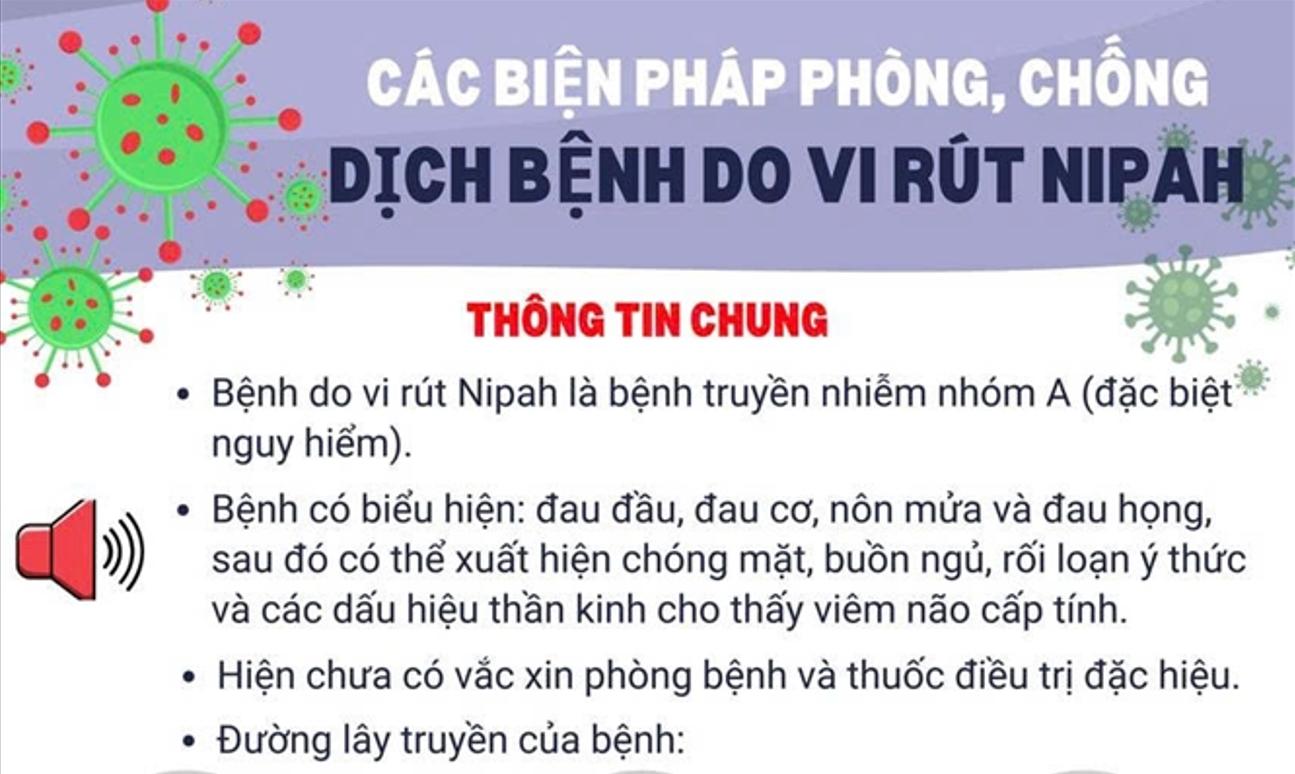 CÁC BIỆN PHÁP PHÒNG, CHỐNG
DỊCH BỆNH DO VI RÚT NIPAH

THÔNG TIN CHUNG

• Bệnh do vi rút Nipah là bệnh truyền nhiễm nhóm A (đặc biệt nguy hiểm).

• Bệnh có biểu hiện: đau đầu, đau cơ, nôn mửa và đau họng, sau đó có thể xuất hiện chóng mặt, buồn ngủ, rối loạn ý thức và các dấu hiệu thần kinh cho thấy viêm não cấp tính.

• Hiện chưa có vắc xin phòng bệnh và thuốc điều trị đặc hiệu.

• Đường lây truyền của bệnh: