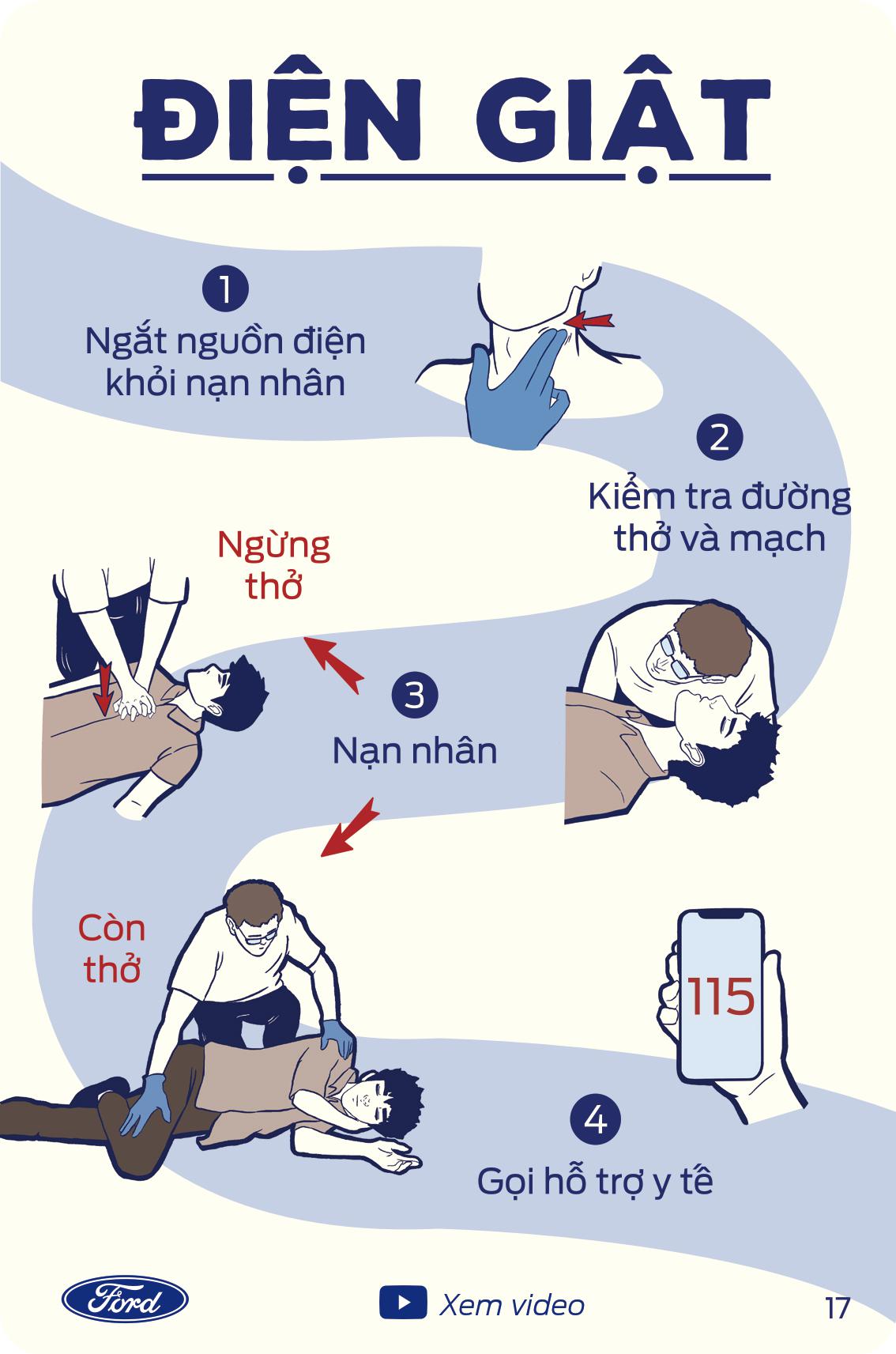 ĐIỆN GIẬT

1
Ngắt nguồn điện khỏi nạn nhân

2
Kiểm tra đường thở và mạch

Ngừng thở

3
Nạn nhân

Còn thở

115

4
Gọi hỗ trợ y tế

Ford

Xem video

17