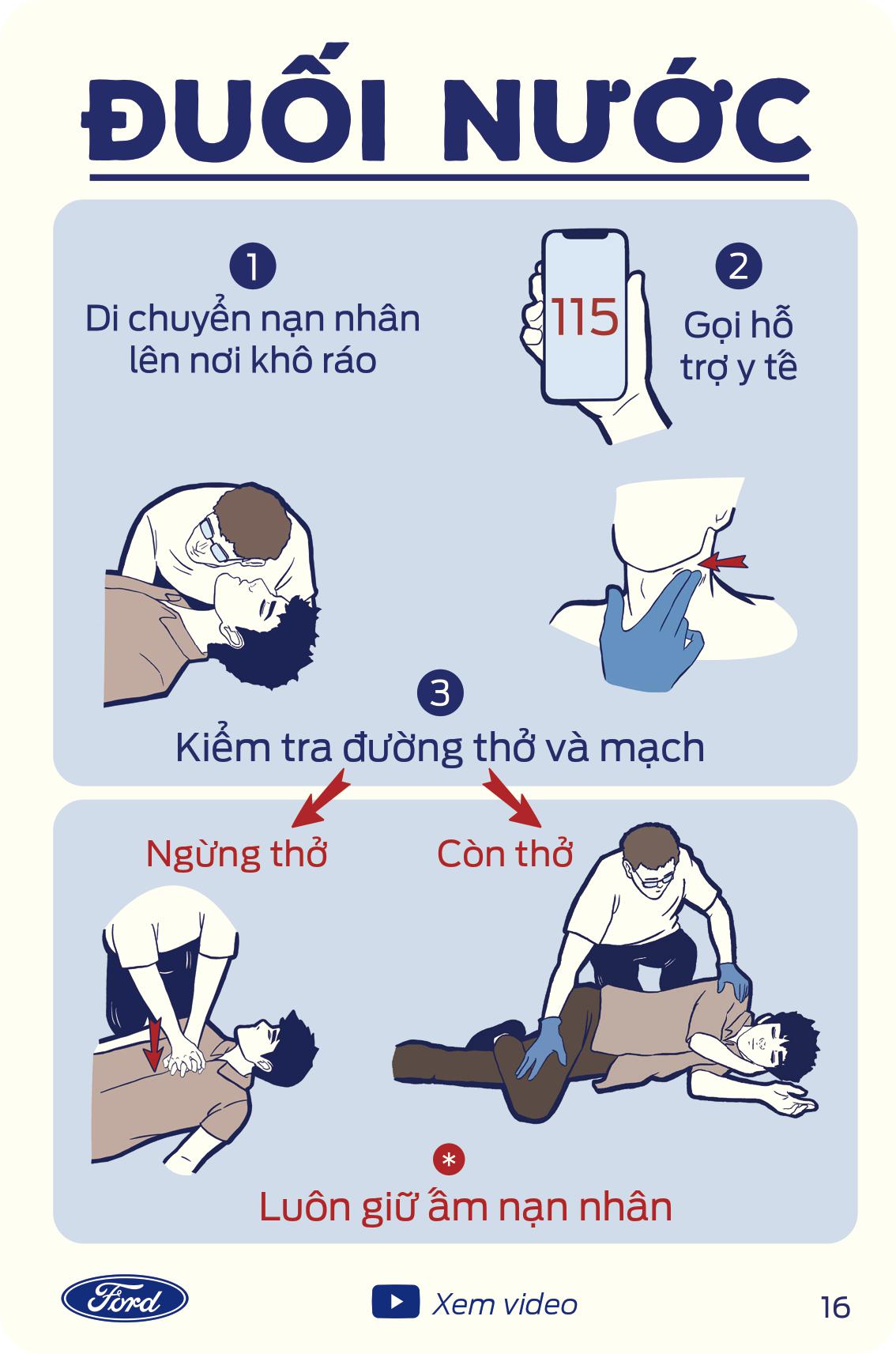 ĐUỐI NƯỚC

1
Di chuyển nạn nhân lên nơi khô ráo

115

2
Gọi hỗ trợ y tế

3
Kiểm tra đường thở và mạch

Ngừng thở

Còn thở

*
Luôn giữ ấm nạn nhân

Ford

Xem video

16